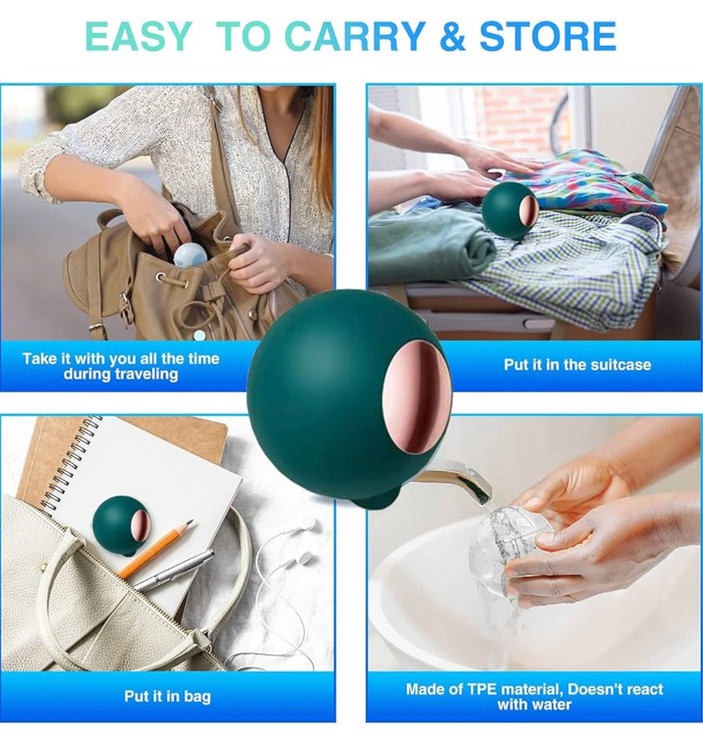 EASY TO CARRY & STORE

Take it with you all the time during traveling

Put it in the suitcase

Put it in bag

Made of TPE material, Doesn't react with water