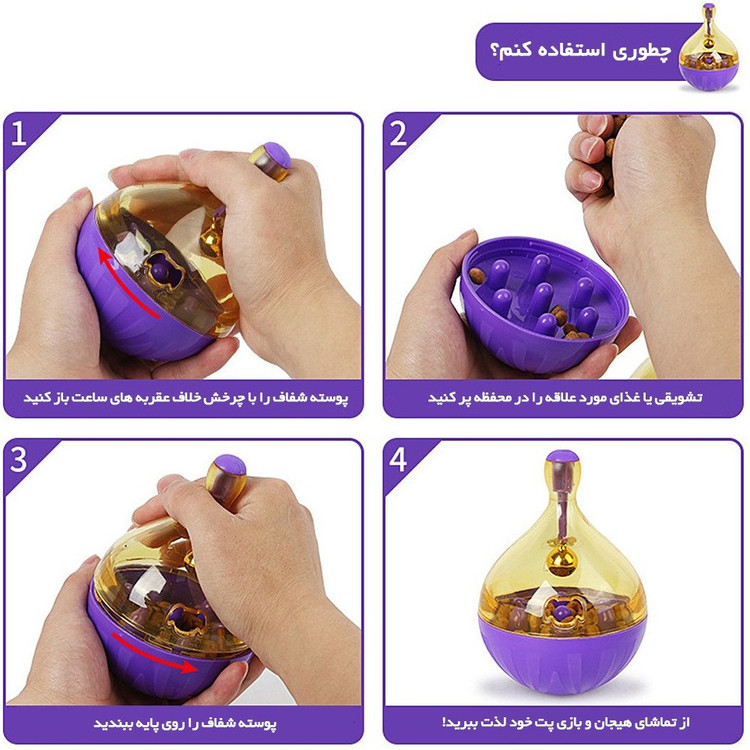 چطوری استفاده کنم؟

1
پوسته شفاف را با چرخش خلاف عقربه های ساعت باز کنید

2
تشویقی یا غذای مورد علاقه را در محفظه پر کنید

3
پوسته شفاف را روی پایه ببندید

4
از تماشای هیجان و بازی پت خود لذت ببرید!